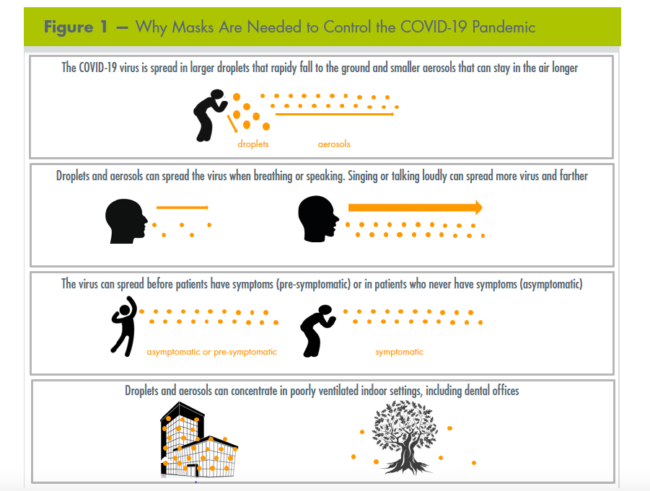 Figure 1 — Why Masks Are Needed to Control the COVID-19 Pandemic

The COVID-19 virus is spread in larger droplets that rapidy fall to the ground and smaller aerosols that can stay in the air longer

droplets

aerosols

Droplets and aerosols can spread the virus when breathing or speaking. Singing or talking loudly can spread more virus and farther

The virus can spread before patients have symptoms (pre-symptomatic) or in patients who never have symptoms (asymptomatic)

asymptomatic or pre-symptomatic

symptomatic

Droplets and aerosols can concentrate in poorly ventilated indoor settings, including dental offices